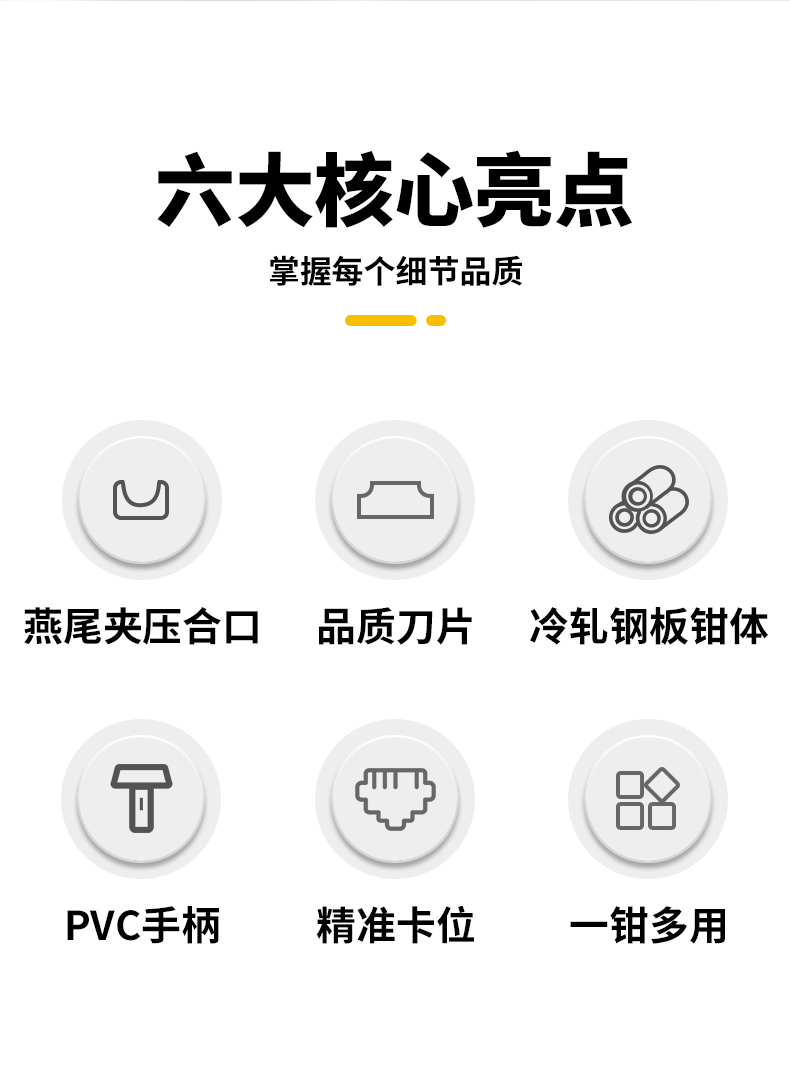 六大核心亮点

掌握每个细节品质

燕尾夹压合口

品质刀片

冷轧钢板钳体

PVC手柄

精准卡位

一钳多用