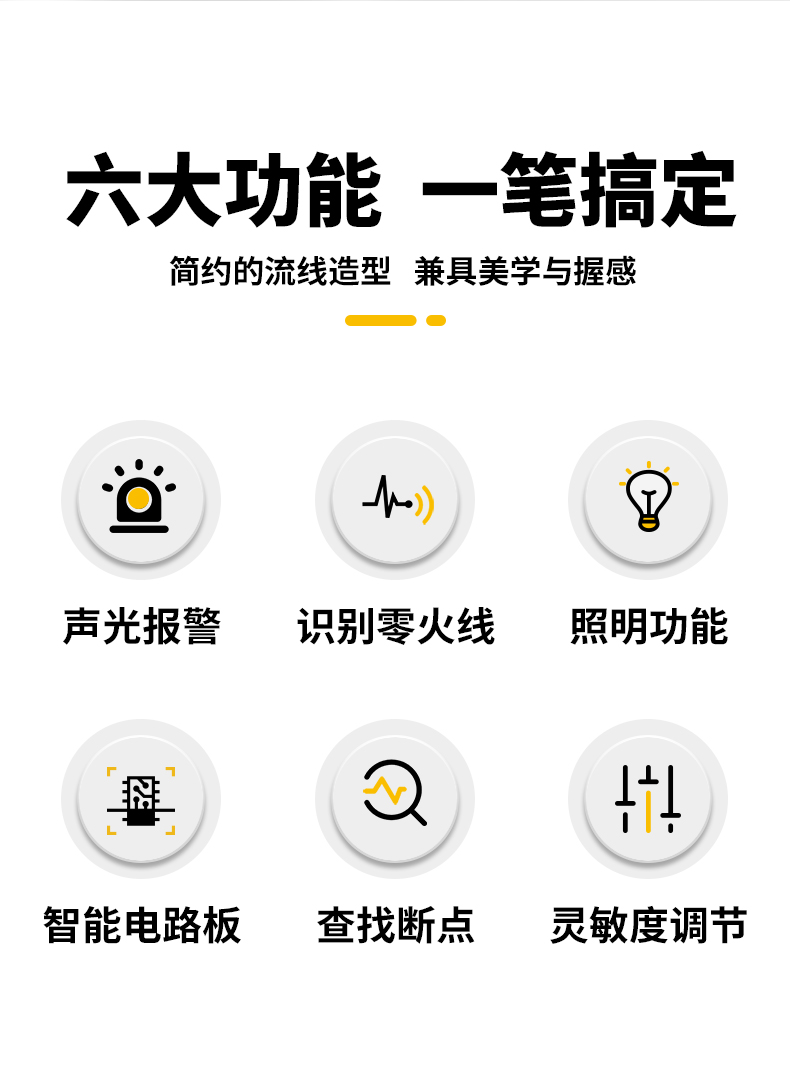 六大功能 一笔搞定

简约的流线造型 兼具美学与握感

声光报警

识别零火线

照明功能

智能电路板

查找断点

灵敏度调节